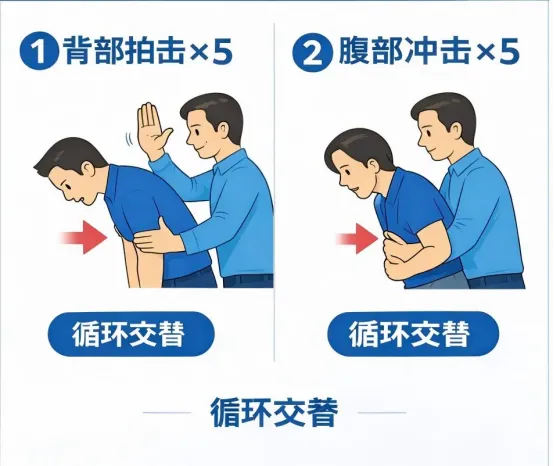 1 背部拍击×5

循环交替

2 腹部冲击×5

循环交替

循环交替