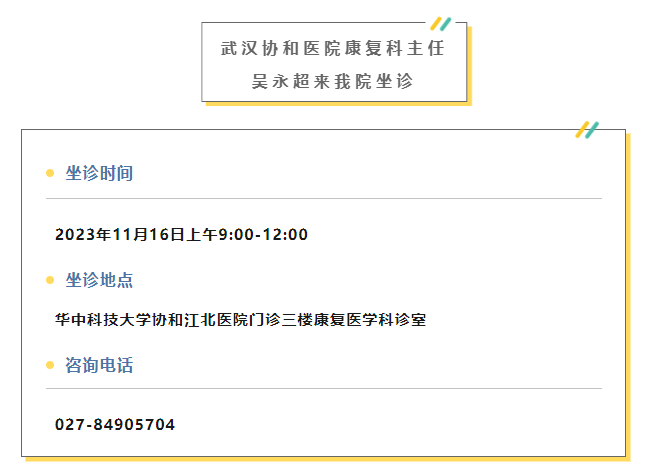 武汉协和医院康复科主任
吴永超来我院坐诊

坐诊时间

2023年11月16日上午9:00-12:00

坐诊地点

华中科技大学协和江北医院门诊三楼康复医学科诊室

咨询电话

027-84905704